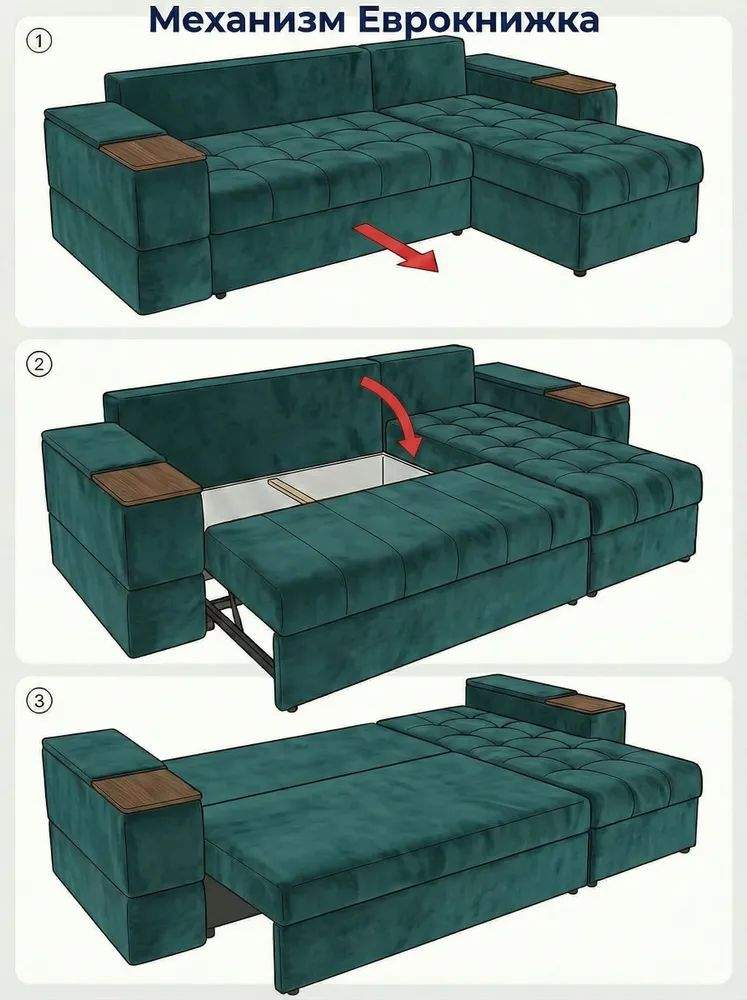 Механизм Еврокнижка

①

②

③