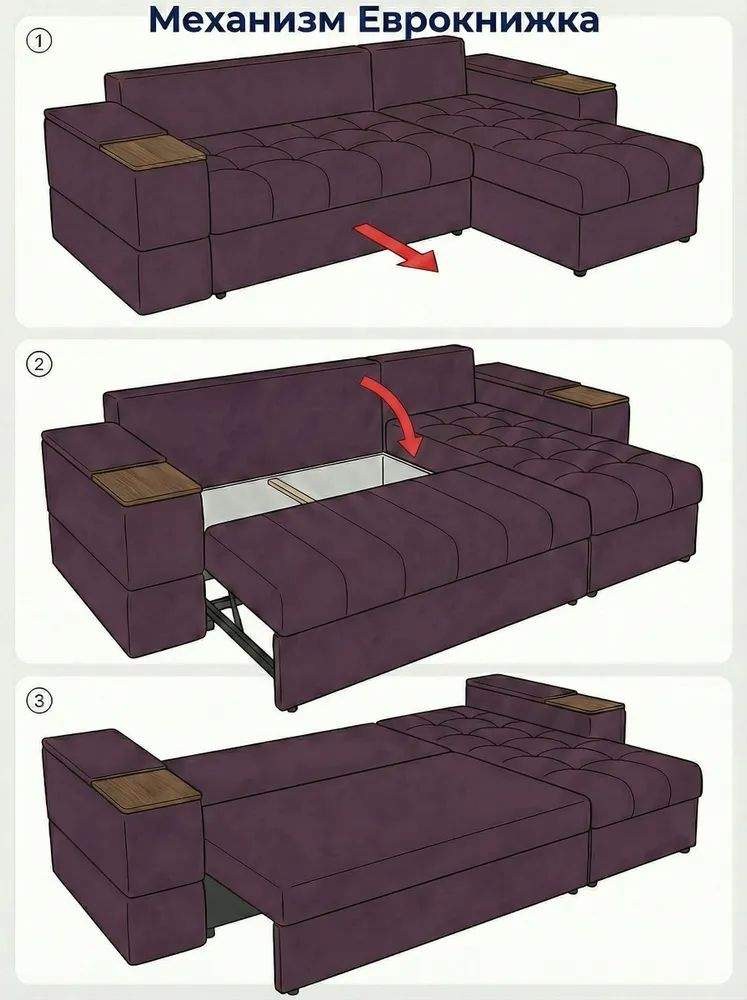 Механизм Еврокнижка

1

2

3