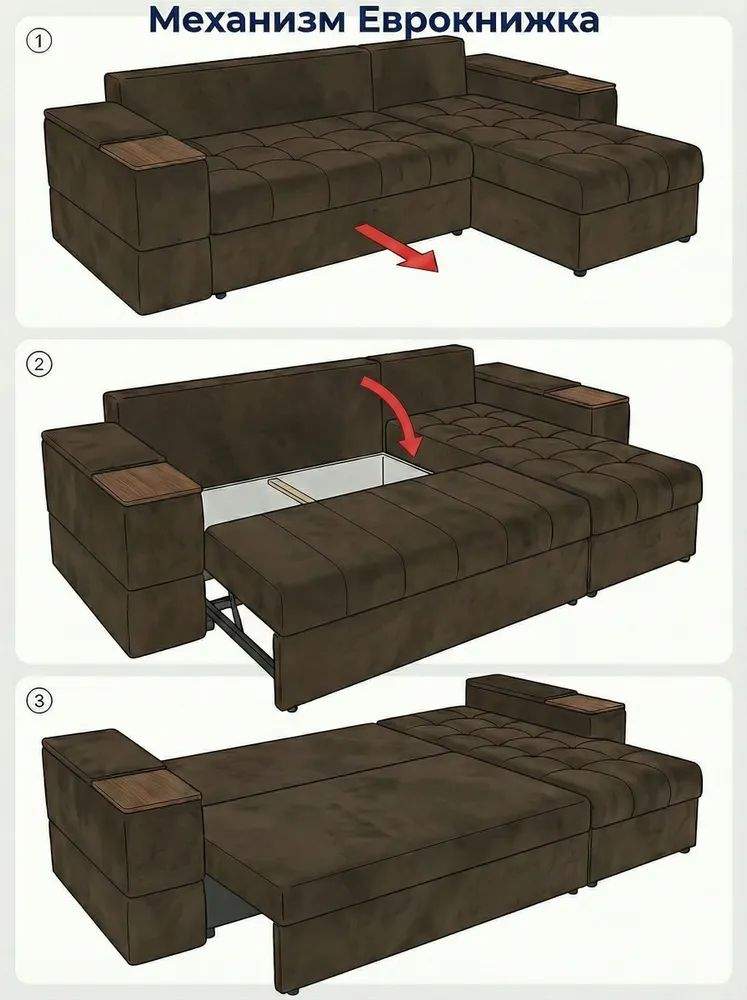 Механизм Еврокнижка

1

2

3