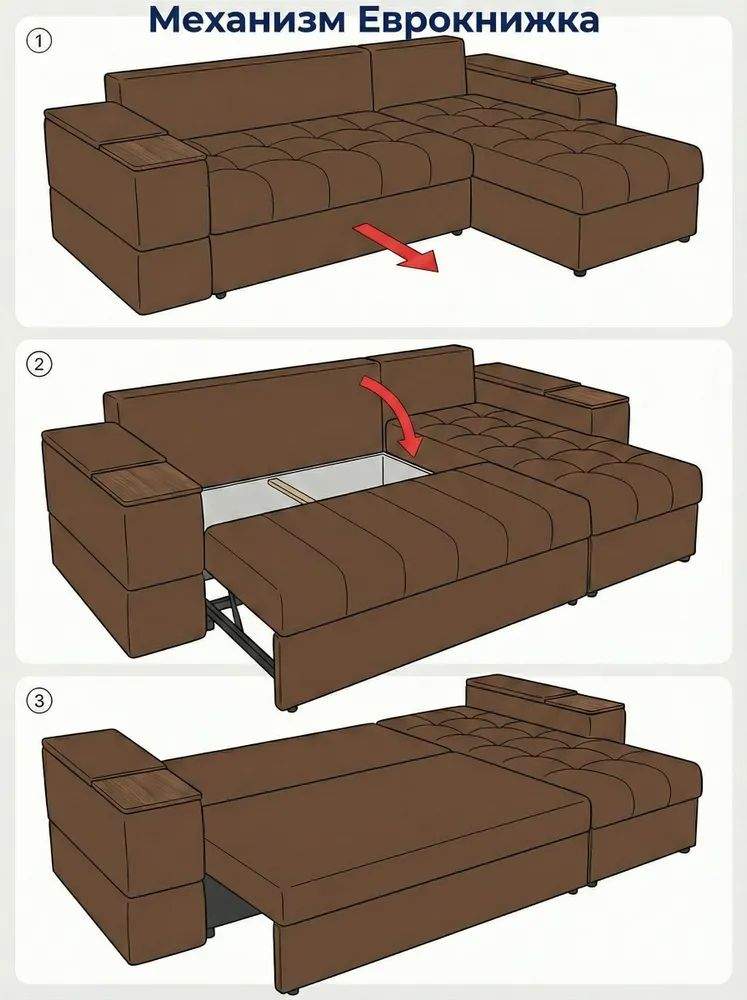 Механизм Еврокнижка

①

②

③