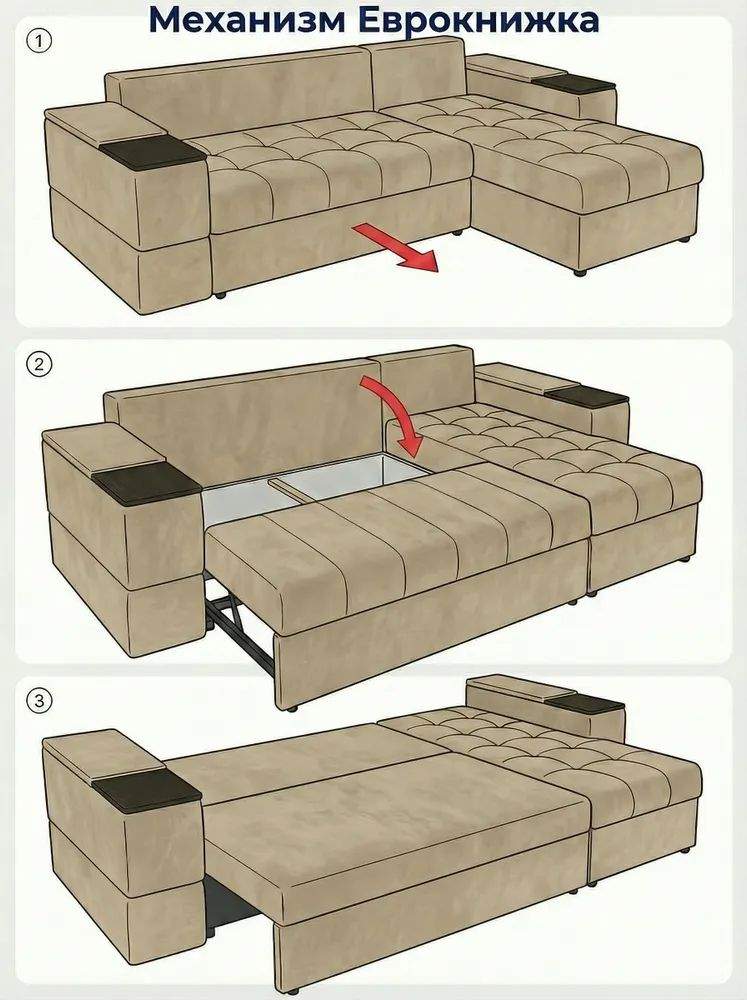 Механизм Еврокнижка

1

2

3